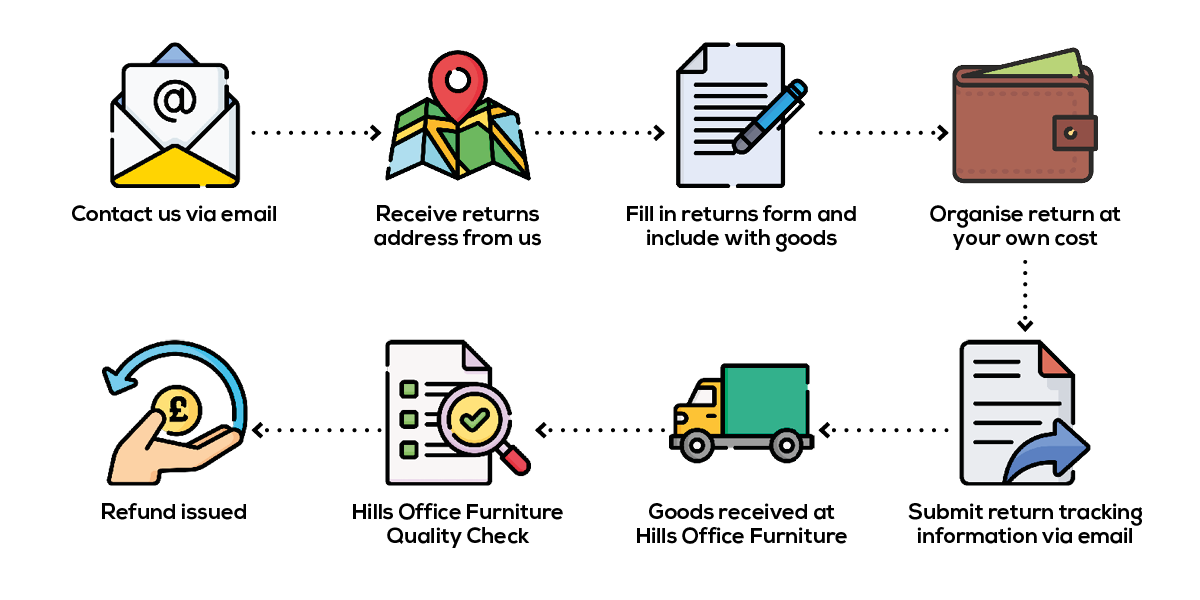 @

Contact us via email

Receive returns address from us

Fill in returns form and include with goods

Organise return at your own cost

Submit return tracking information via email

Goods received at Hills Office Furniture

Hills Office Furniture Quality Check

£

Refund issued